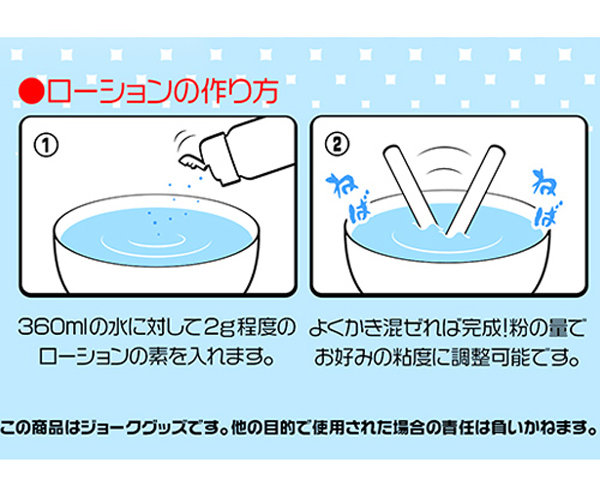 ●ローションの作り方

①

360mlの水に対して2g程度のローションの素を入れます。

②

ねば

ねば

よくかき混ぜれば完成!粉の量でお好みの粘度に調整可能です。

この商品はジョークグッズです。他の目的で使用された場合の責任は負いかねます。