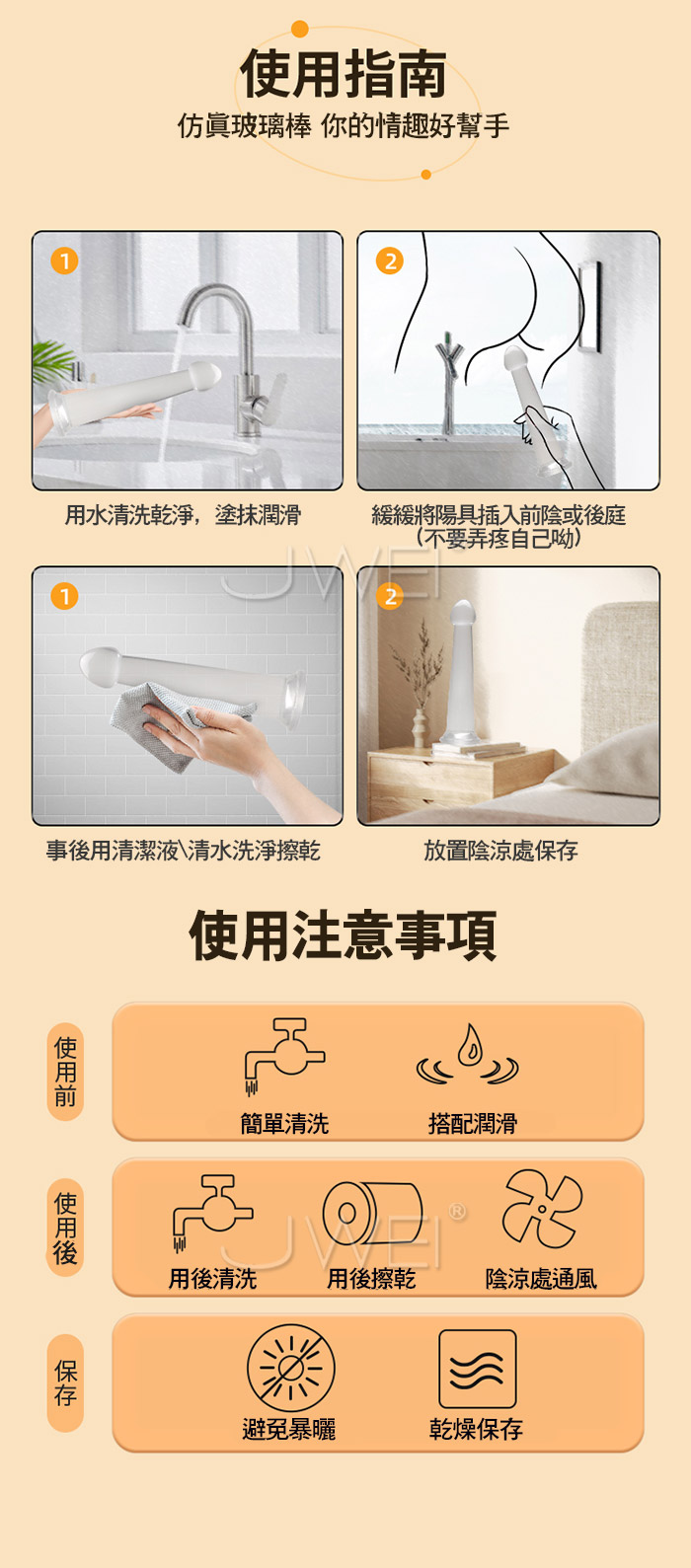 使用指南

仿真玻璃棒 你的情趣好幫手

1

用水清洗乾淨，塗抹潤滑

2

緩緩將陽具插入前陰或後庭
（不要弄疼自己呦）

JWEI

1

事後用清潔液\清水洗淨擦乾

2

放置陰涼處保存

使用注意事項

使用前

簡單清洗

搭配潤滑

使用後

用後清洗

用後擦乾

陰涼處通風

JWEI®

保存

避免暴曬

乾燥保存