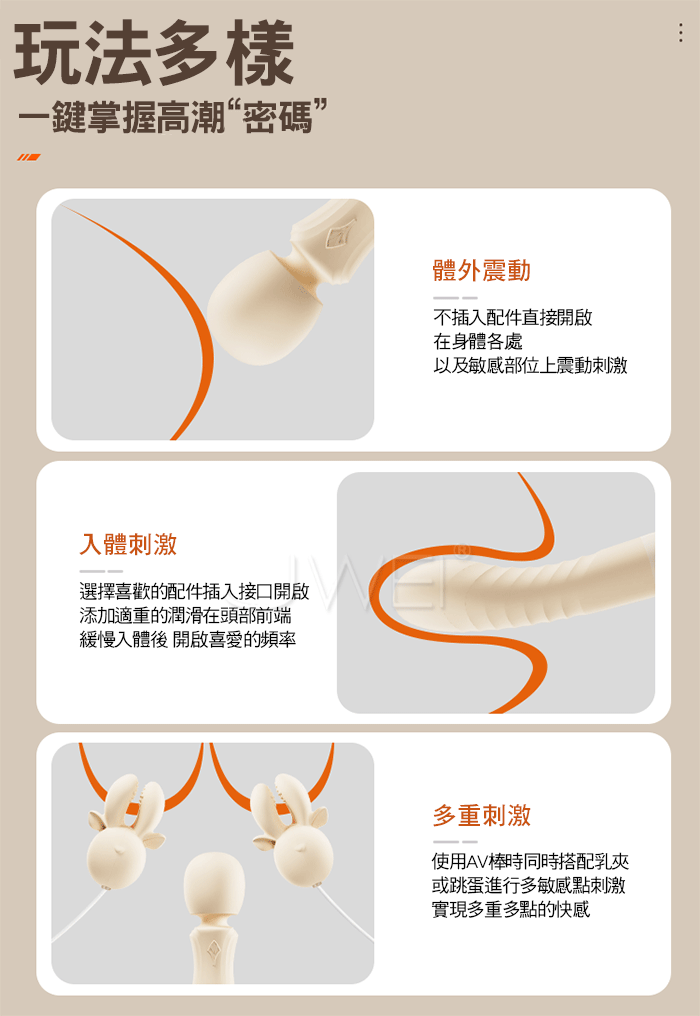 玩法多樣
一鍵掌握高潮“密碼”

體外震動

不插入配件直接開啟
在身體各處
以及敏感部位上震動刺激

入體刺激

選擇喜歡的配件插入接口開啟
添加適重的潤滑在頭部前端
緩慢入體後 開啟喜愛的頻率

IWEI®

多重刺激

使用AV棒時同時搭配乳夾
或跳蛋進行多敏感點刺激
實現多重多點的快感